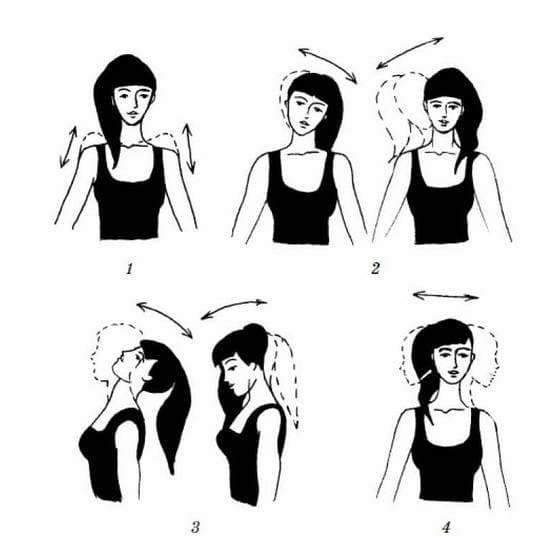 1

2

3

4